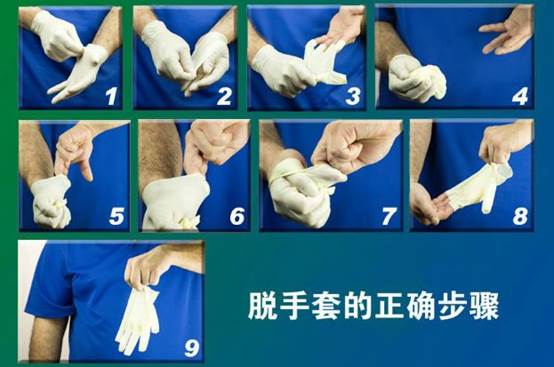 1

2

3

4

5

6

7

8

9

脱手套的正确步骤